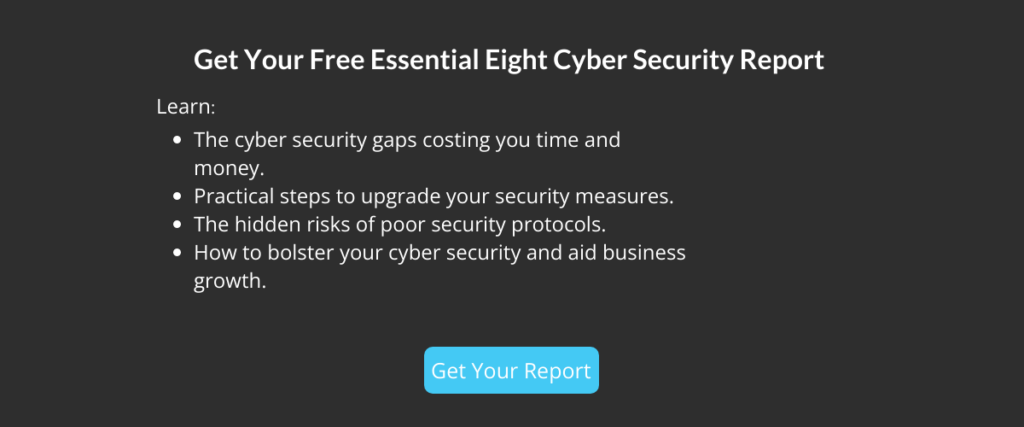 Get Your Free Essential Eight Cyber Security Report

Learn:

• The cyber security gaps costing you time and money.
• Practical steps to upgrade your security measures.
• The hidden risks of poor security protocols.
• How to bolster your cyber security and aid business growth.

Get Your Report